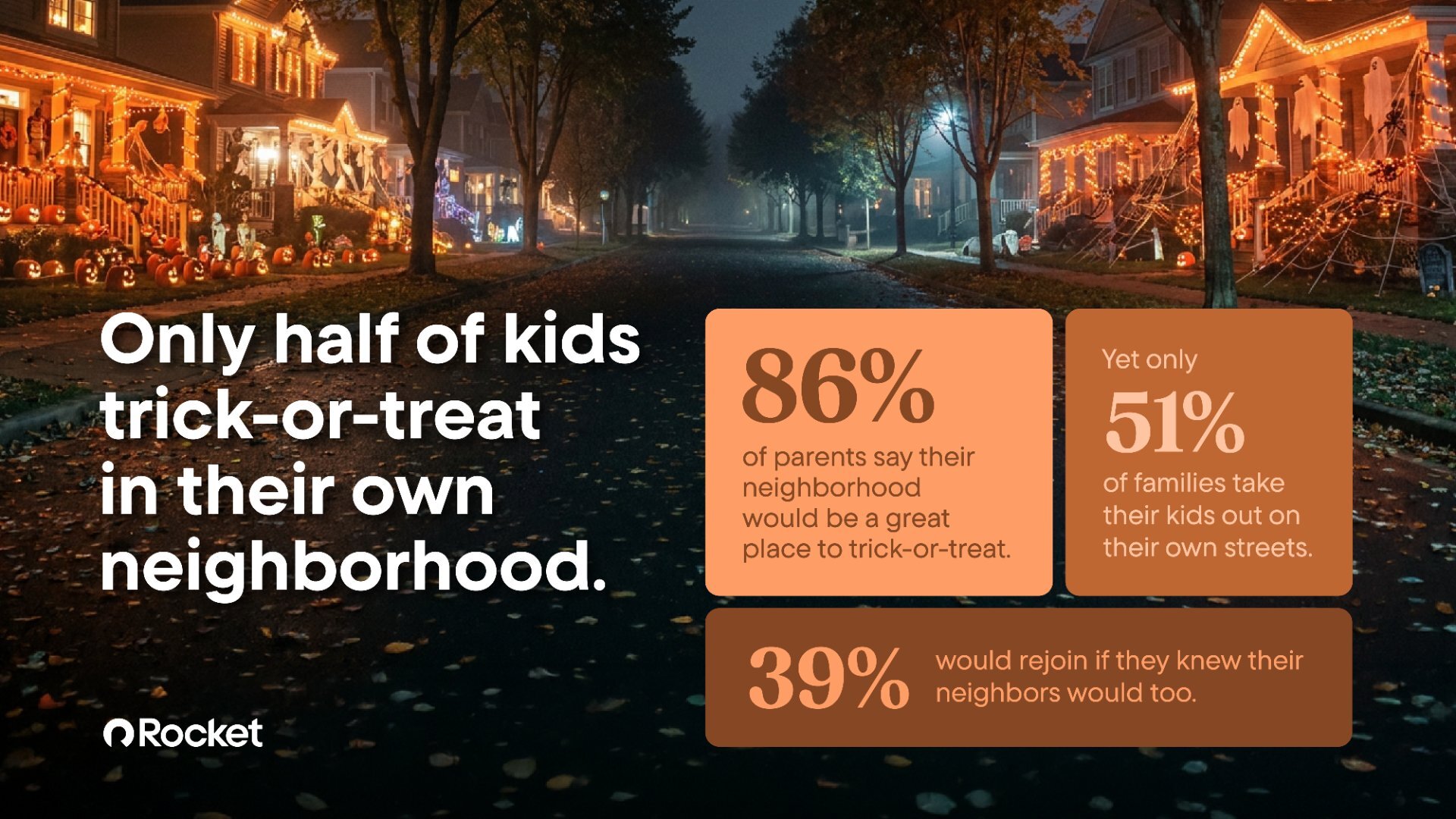 Only half of kids trick-or-treat in their own neighborhood.

Rocket

86%
of parents say their neighborhood would be a great place to trick-or-treat.

Yet only
51%
of families take their kids out on their own streets.

39%
would rejoin if they knew their neighbors would too.